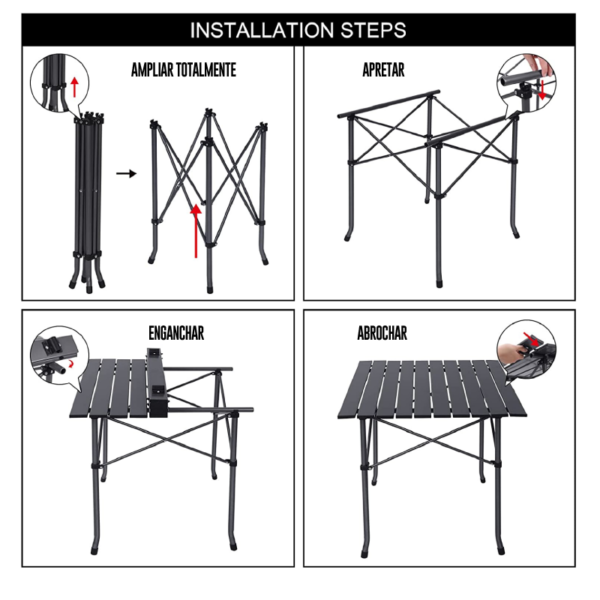 INSTALLATION STEPS

AMPLIAR TOTALMENTE

APRETAR

ENGANCHAR

ABROCHAR